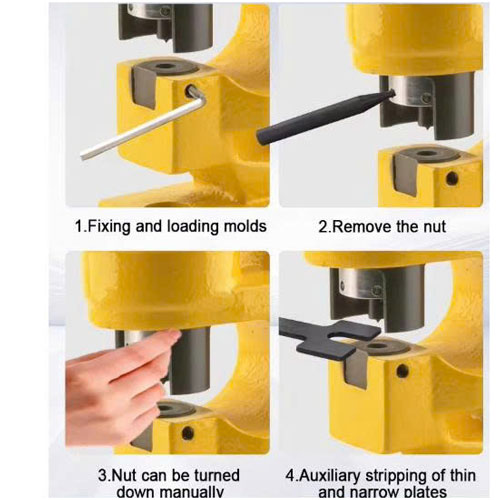 1.Fixing and loading molds

2.Remove the nut

3.Nut can be turned down manually

4.Auxiliary stripping of thin and narrow plates